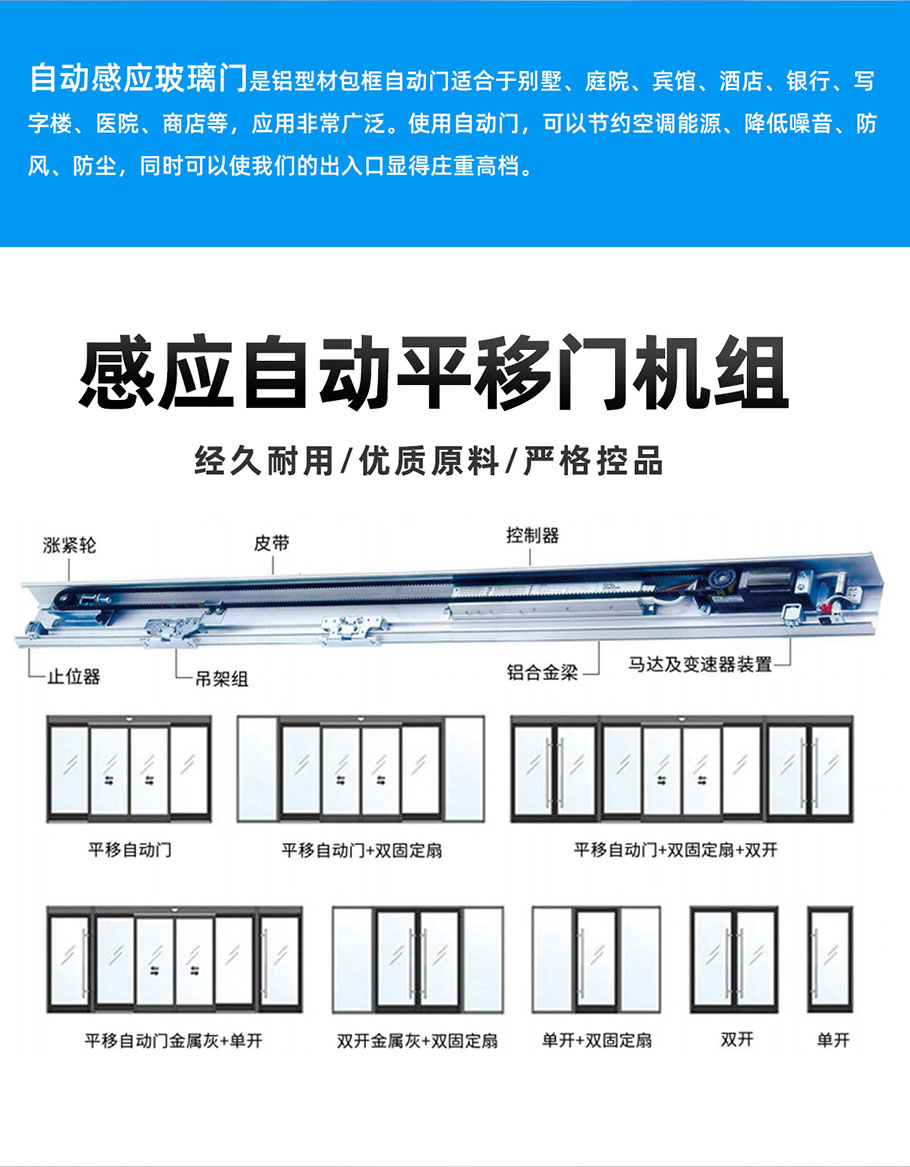 自动感应玻璃门是铝型材包框自动门适合于别墅、庭院、宾馆、酒店、银行、写字楼、医院、商店等，应用非常广泛。使用自动门，可以节约空调能源、降低噪音、防风、防尘，同时可以使我们的出入口显得庄重高档。

感应自动平移门机组

经久耐用/优质原料/严格控品

涨紧轮

皮带

控制器

止位器

吊架组

铝合金梁

马达及变速器装置

平移自动门

平移自动门+双固定扇

平移自动门+双固定扇+双开

平移自动门金属灰+单开

双开金属灰+双固定扇

单开+双固定扇

双开

单开